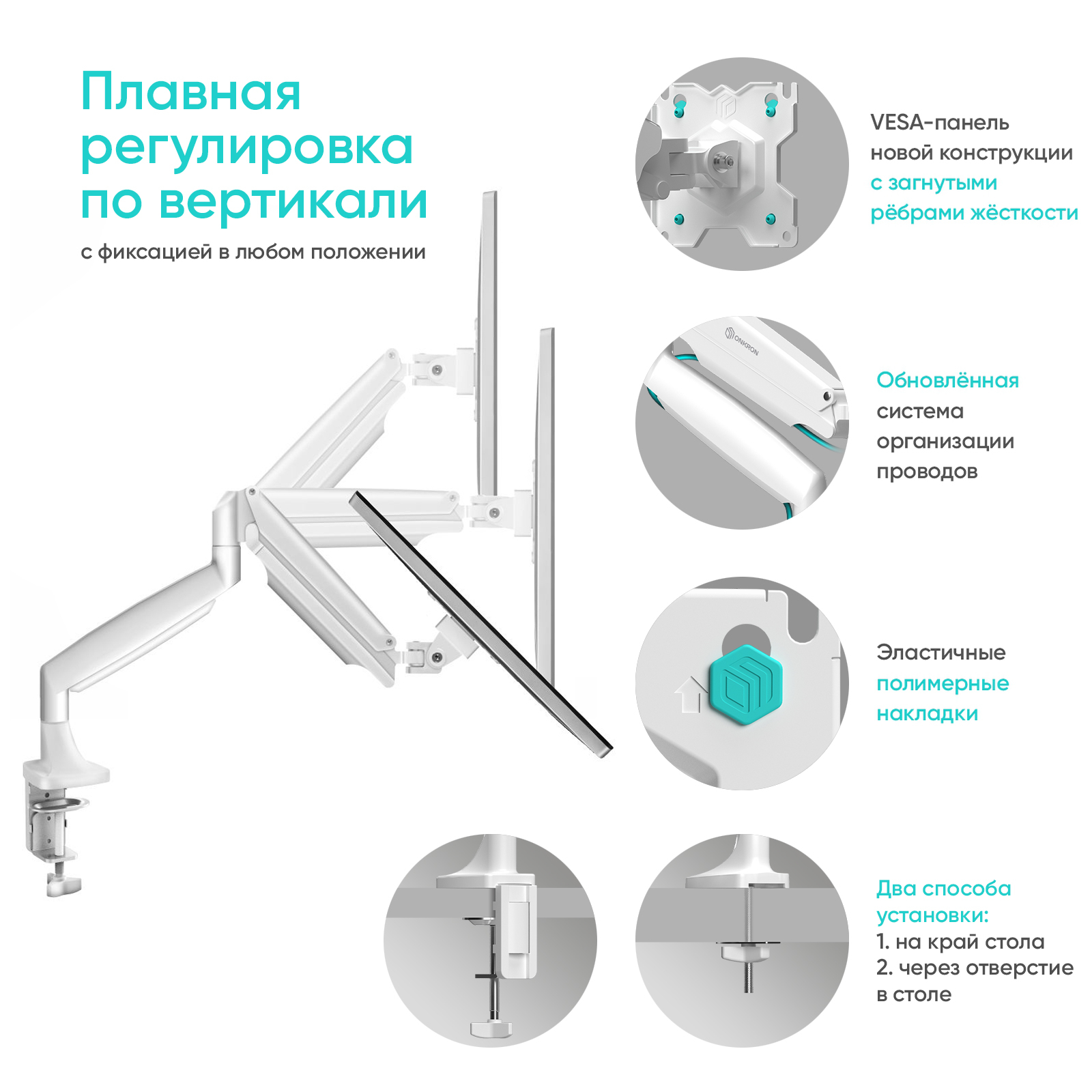 Плавная регулировка по вертикали

с фиксацией в любом положении

VESA-панель новой конструкции с загнутыми рёбрами жёсткости

ONKRON

Обновлённая система организации проводов

Эластичные полимерные накладки

Два способа установки:
1. на край стола
2. через отверстие в столе